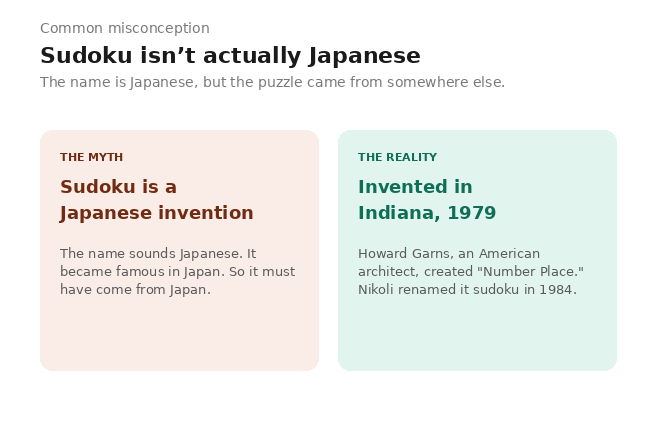 Common misconception

Sudoku isn’t actually Japanese

The name is Japanese, but the puzzle came from somewhere else.

THE MYTH

Sudoku is a Japanese invention

The name sounds Japanese. It became famous in Japan. So it must have come from Japan.

THE REALITY

Invented in Indiana, 1979

Howard Garns, an American architect, created "Number Place." Nikoli renamed it sudoku in 1984.